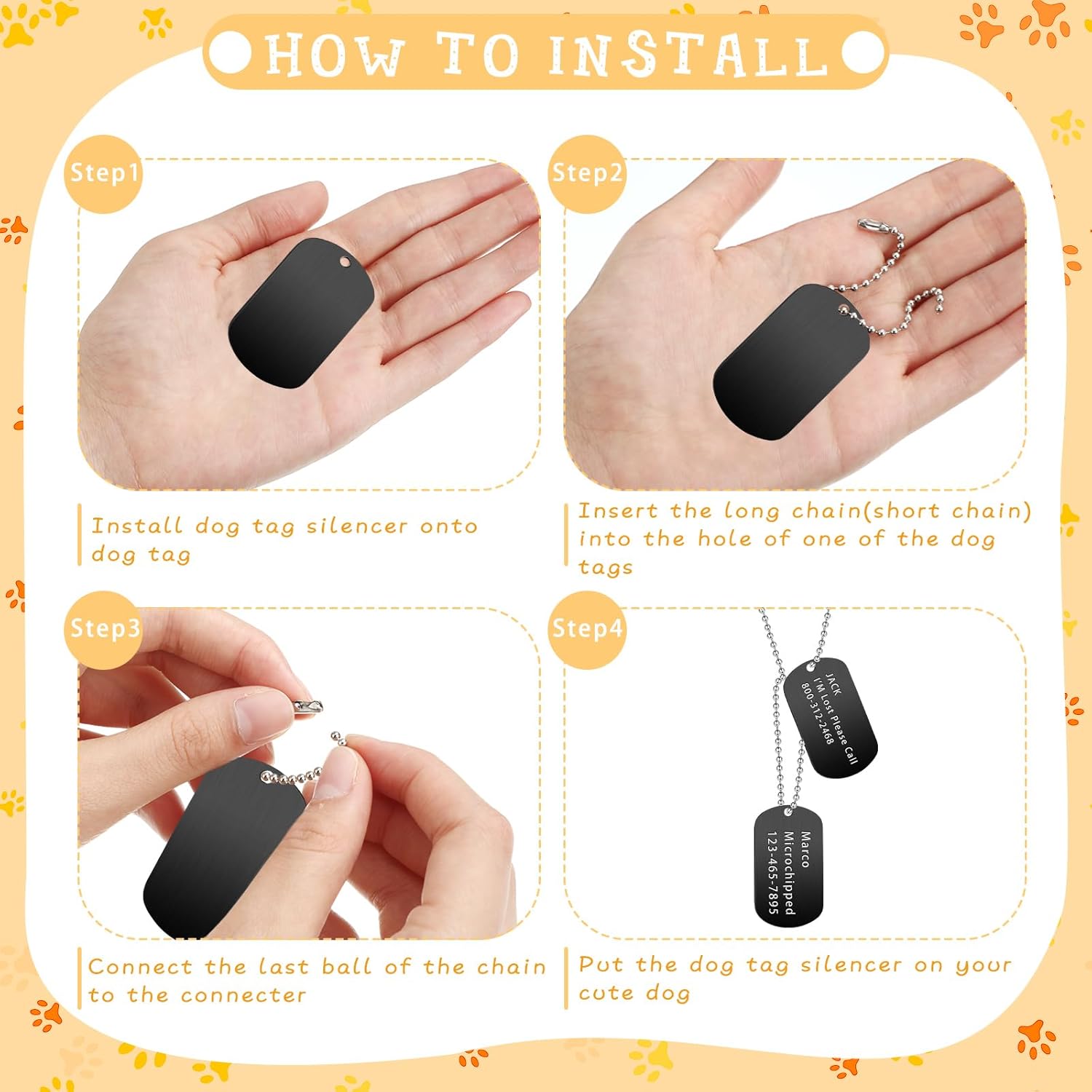 HOW TO INSTALL

Step1

Install dog tag silencer onto dog tag

Step2

Insert the long chain(short chain) into the hole of one of the dog tags

Step3

Connect the last ball of the chain to the connecter

Step4

JACK
I'M Lost Please Call
800-312-2468

Marco
Microchipped
123-465-7895

Put the dog tag silencer on your cute dog